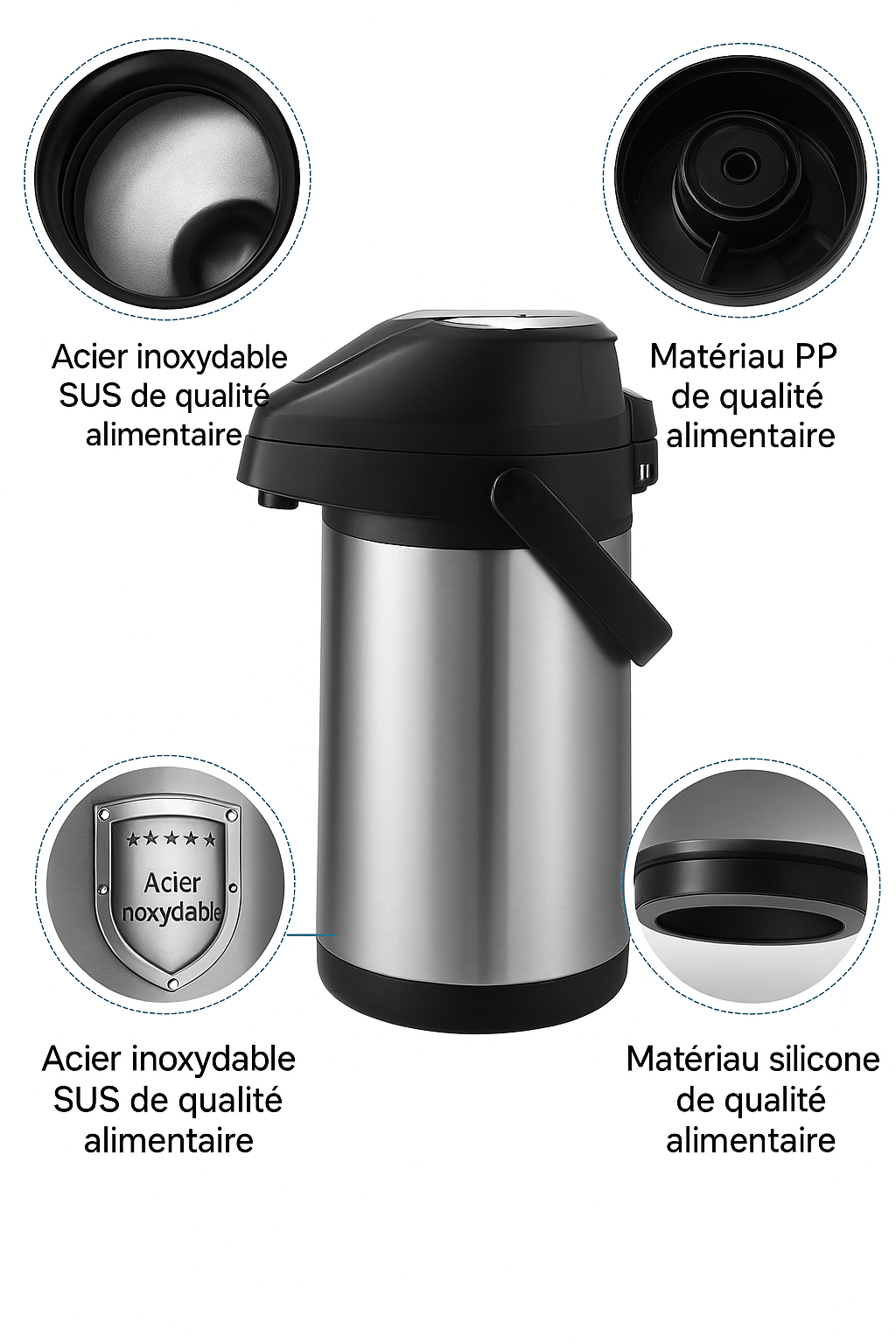 Acier inoxydable SUS de qualité alimentaire

Matériau PP de qualité alimentaire

★★★★★
Acier
noxydable

Acier inoxydable SUS de qualité alimentaire

Matériau silicone de qualité alimentaire