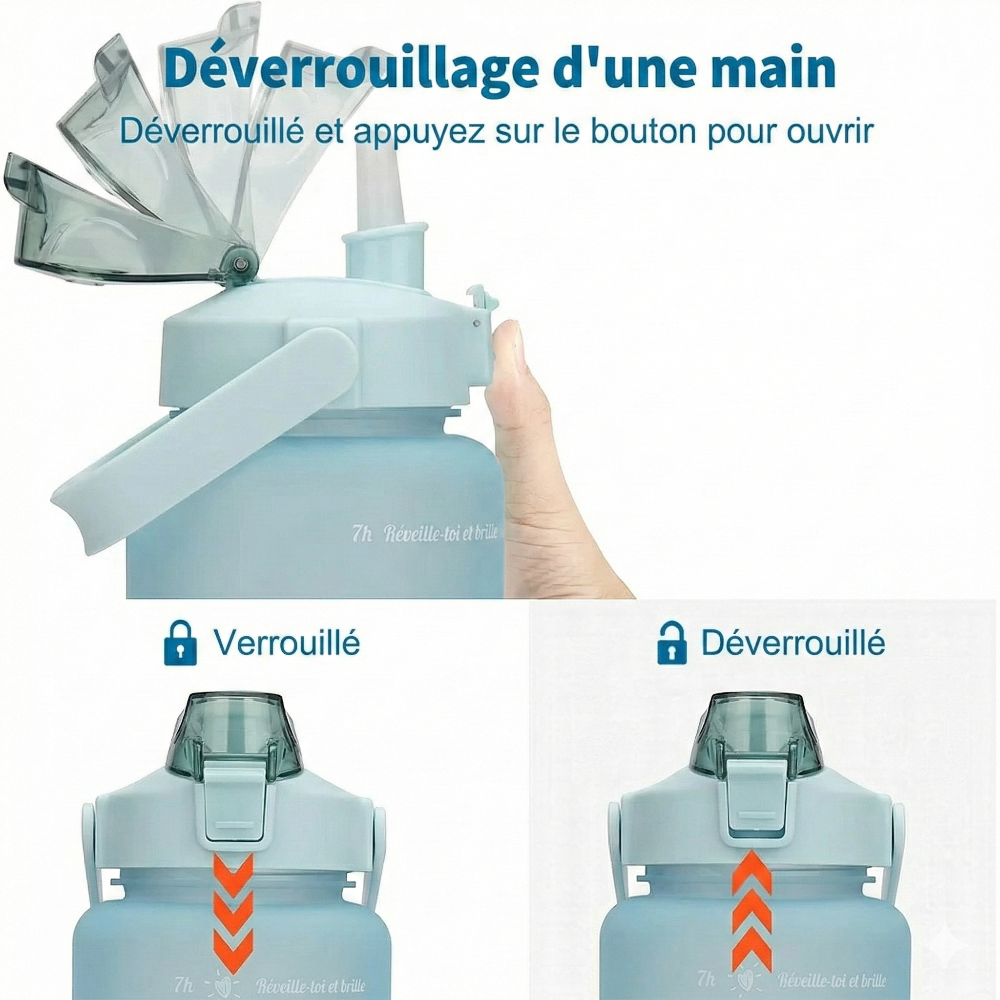 Déverrouillage d'une main
Déverrouillé et appuyez sur le bouton pour ouvrir

7h Réveille-toi et brille

Verrouillé

Déverrouillé

7h Réveille-toi et brille

7h Réveille-toi et brille