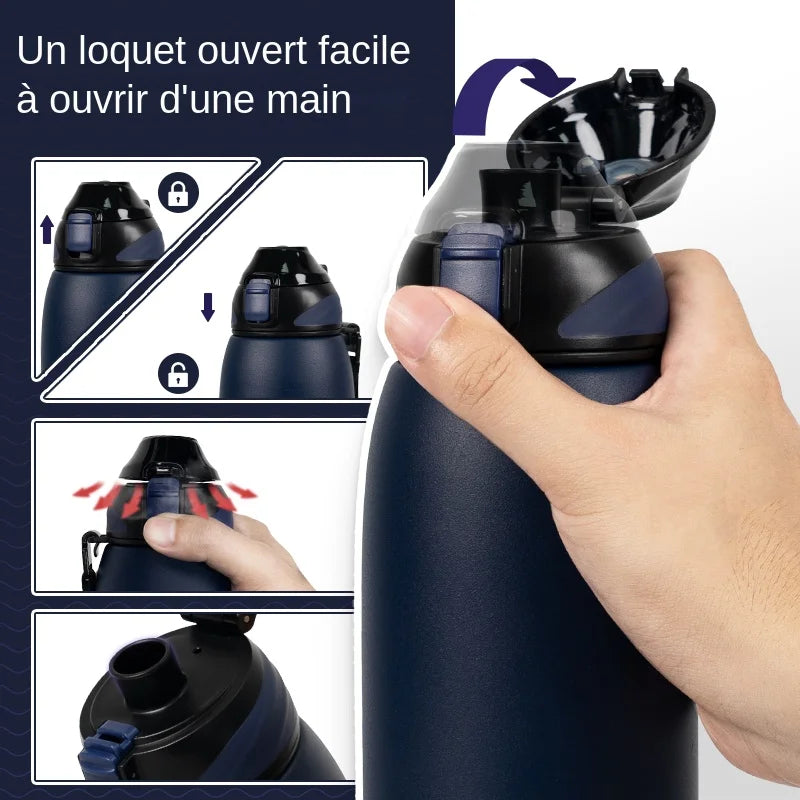 Un loquet ouvert facile à ouvrir d'une main